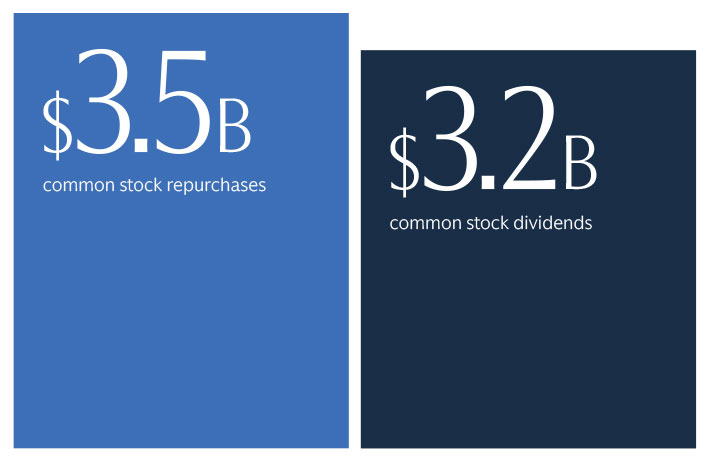 $3.5B
common stock repurchases

$3.2B
common stock dividends